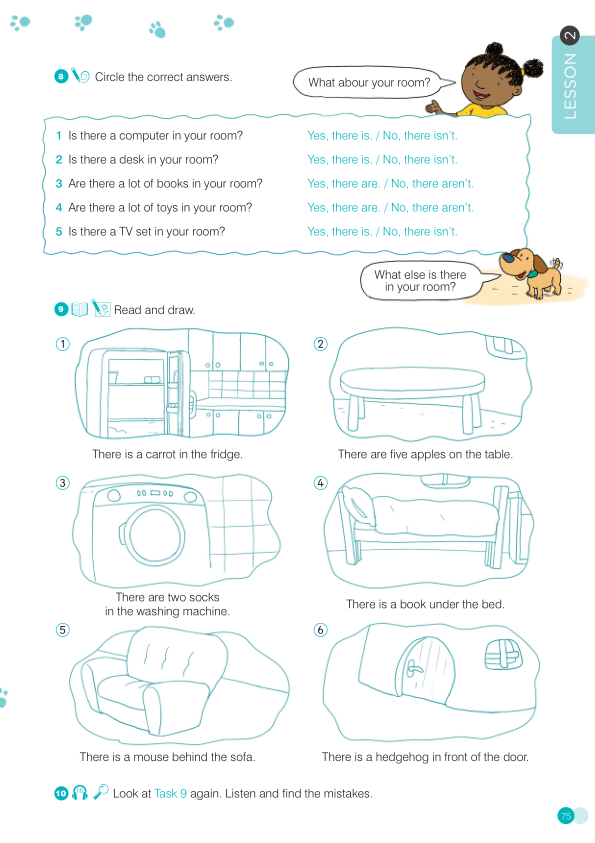 LESSON 2

8 Circle the correct answers.

What abour your room?

1 Is there a computer in your room? Yes, there is. / No, there isn't.
2 Is there a desk in your room? Yes, there is. / No, there isn't.
3 Are there a lot of books in your room? Yes, there are. / No, there aren't.
4 Are there a lot of toys in your room? Yes, there are. / No, there aren't.
5 Is there a TV set in your room? Yes, there is. / No, there isn't.

What else is there in your room?

9 Read and draw.

1 There is a carrot in the fridge.

2 There are five apples on the table.

3 There are two socks in the washing machine.

4 There is a book under the bed.

5 There is a mouse behind the sofa.

6 There is a hedgehog in front of the door.

10 Look at Task 9 again. Listen and find the mistakes.

75